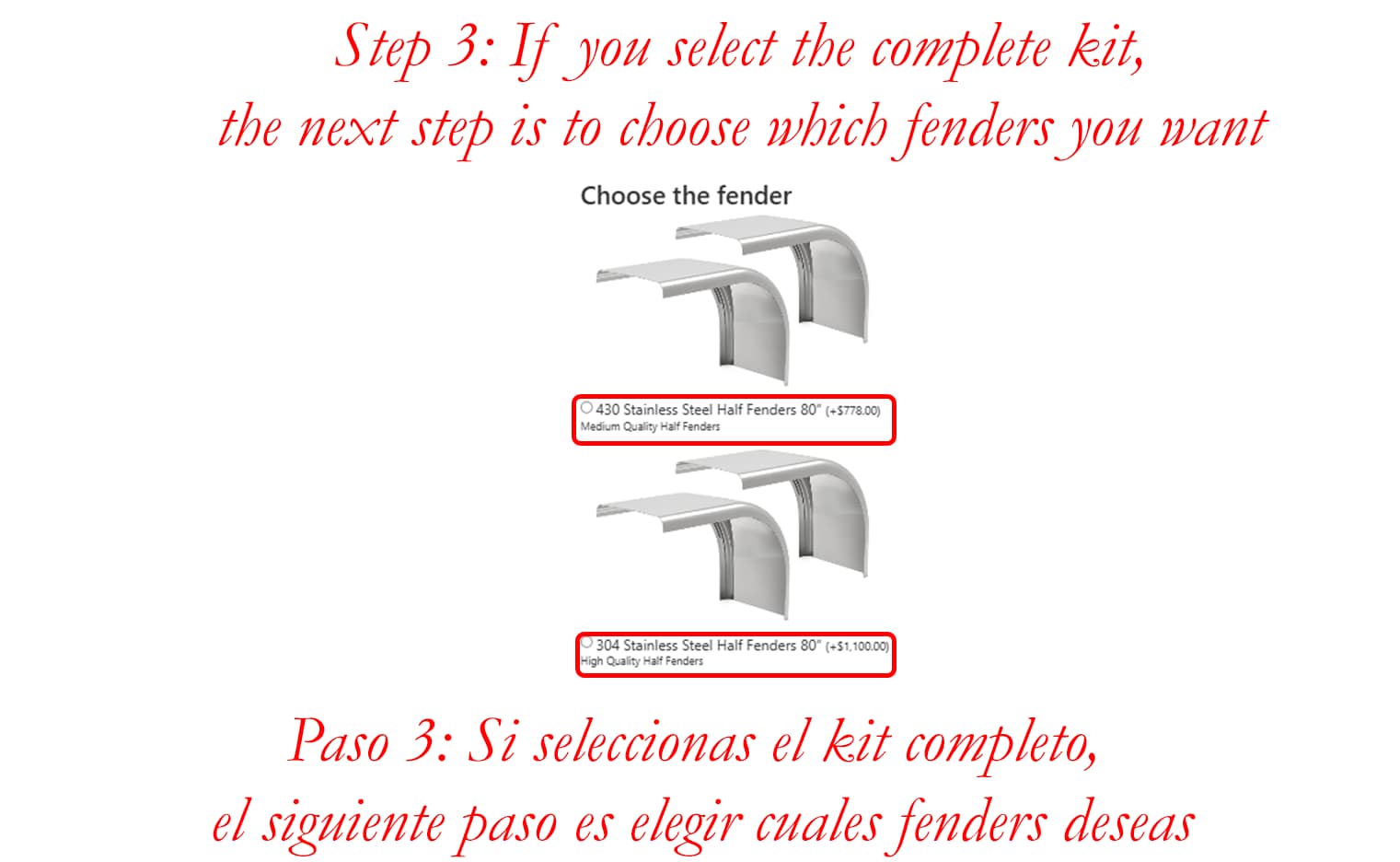 Step 3: If you select the complete kit, the next step is to choose which fenders you want

Choose the fender

430 Stainless Steel Half Fenders 80" (+$778.00)
Medium Quality Half Fenders

304 Stainless Steel Half Fenders 80" (+$1,100.00)
High Quality Half Fenders

Paso 3: Si seleccionas el kit completo, el siguiente paso es elegir cuales fenders deseas